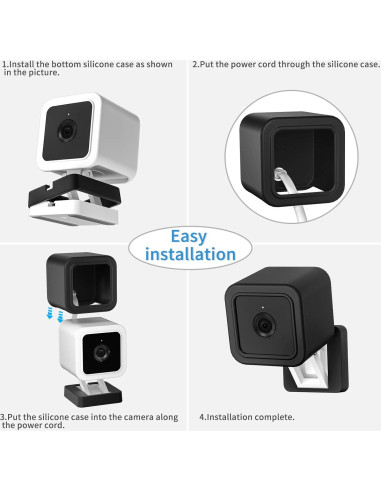 1.Install the bottom silicone case as shown in the picture.

2.Put the power cord through the silicone case.

Easy installation

3.Put the silicone case into the camera along the power cord.

4.Installation complete.