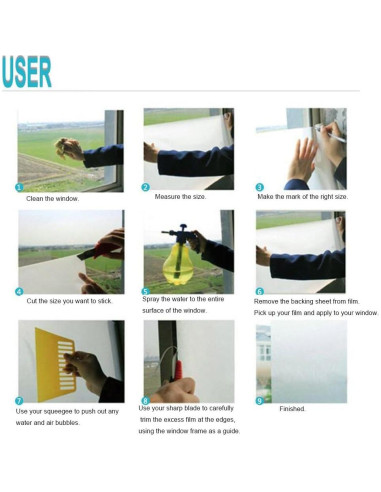 USER

1 Clean the window.

2 Measure the size.

3 Make the mark of the right size.

4 Cut the size you want to stick.

5 Spray the water to the entire surface of the window.

6 Remove the backing sheet from film. Pick up your film and apply to your window.

7 Use your squeegee to push out any water and air bubbles.

8 Use your sharp blade to carefully trim the excess film at the edges, using the window frame as a guide.

9 Finished.