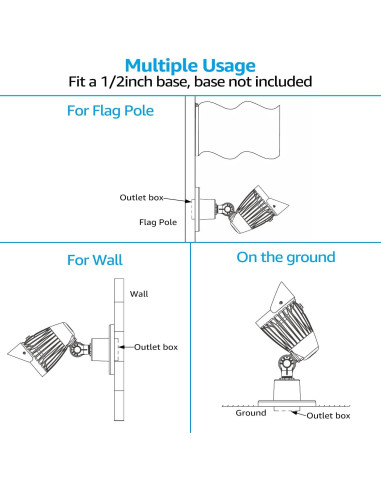 Multiple Usage
Fit a 1/2inch base, base not included

For Flag Pole

Outlet box

Flag Pole

For Wall

Wall

Outlet box

On the ground

Ground

Outlet box