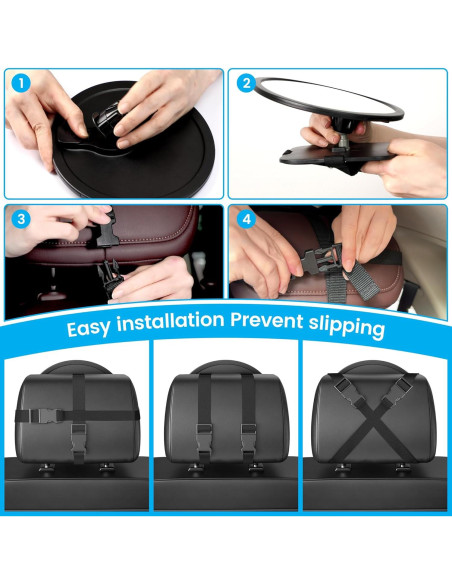 1

2

3

4

Easy installation Prevent slipping