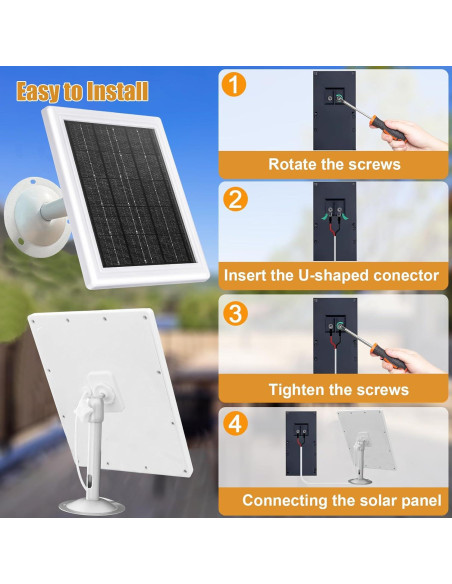 Easy to Install

1
Rotate the screws

2
Insert the U-shaped conector

3
Tighten the screws

4
Connecting the solar panel