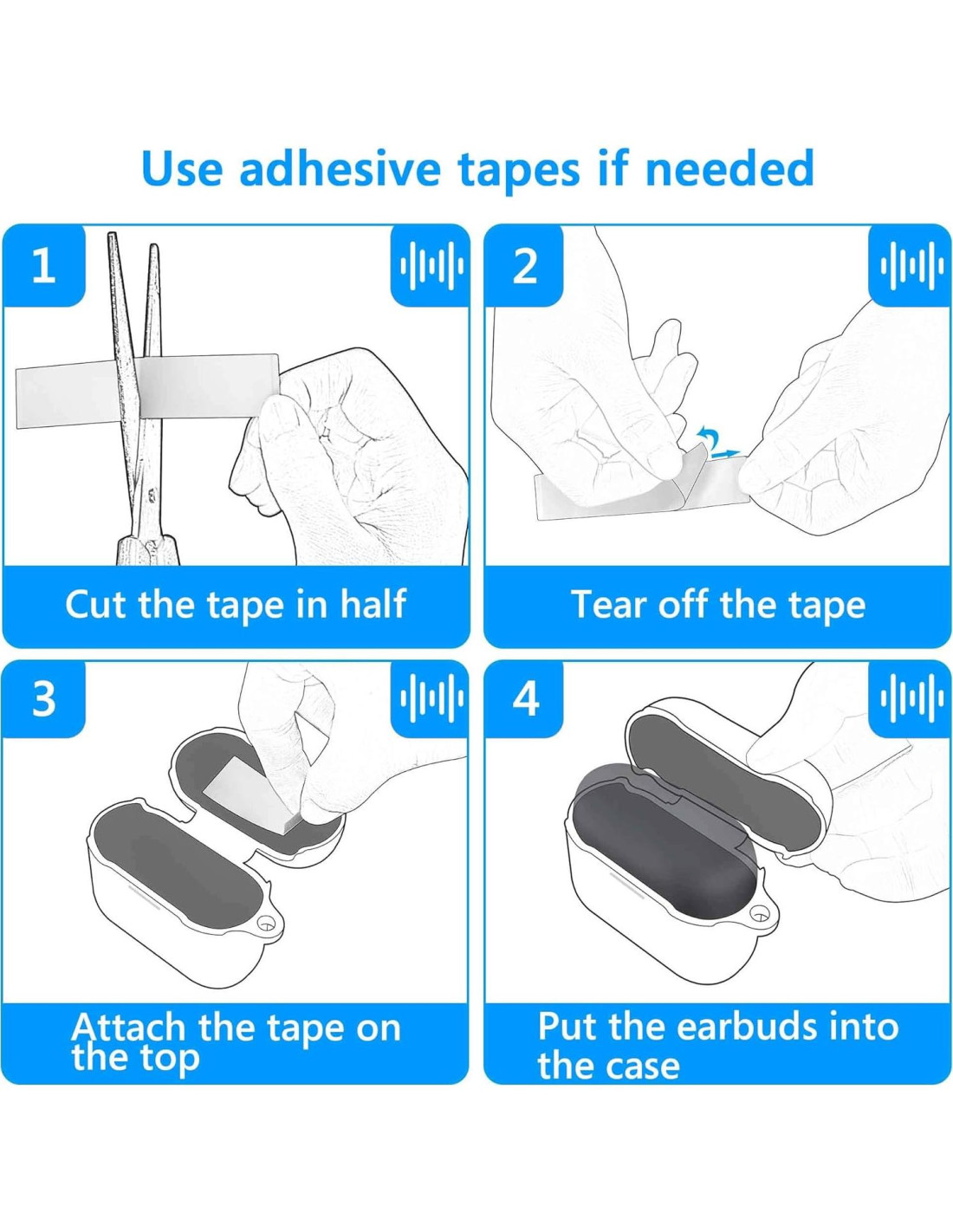 Use adhesive tapes if needed

1

Cut the tape in half

2

Tear off the tape

3

Attach the tape on the top

4

Put the earbuds into the case