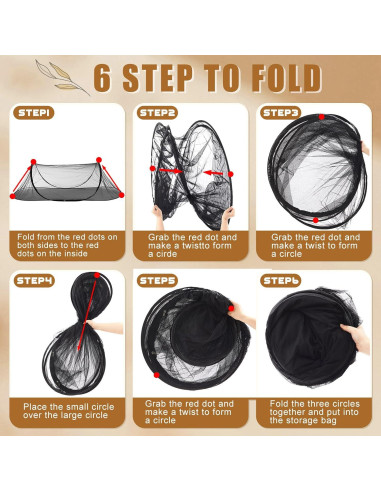 6 STEP TO FOLD

STEP1

Fold from the red dots on both sides to the red dots on the inside

STEP2

Grab the red dot and make a twistto form a cirde

STEP3

Grab the red dot and make a twist to form a circle

STEP4

Place the small circle over the large circle

STEP5

Grab the red dot and make a twist to form a circle

STEP6

Fold the three circles together and put into the storage bag