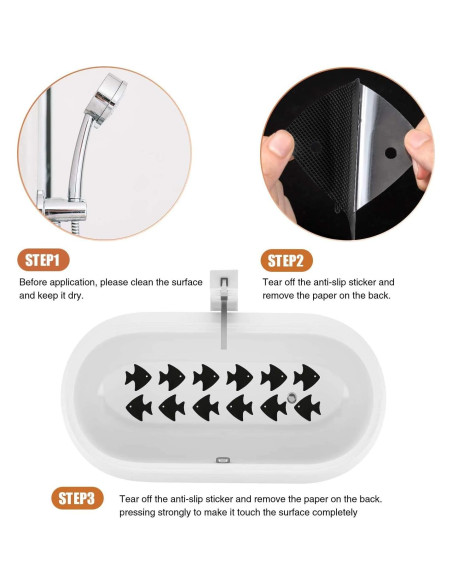 STEP1

Before application, please clean the surface and keep it dry.

STEP2

Tear off the anti-slip sticker and remove the paper on the back.

STEP3

Tear off the anti-slip sticker and remove the paper on the back. pressing strongly to make it touch the surface completely