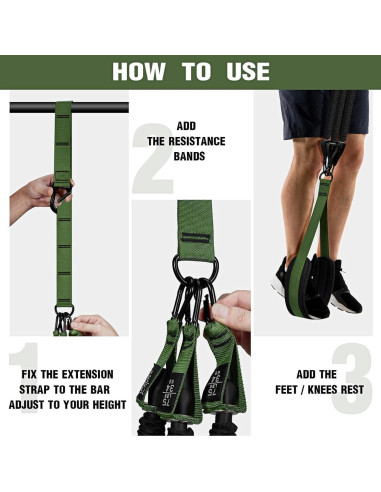 HOW TO USE

2
ADD THE RESISTANCE BANDS

1
FIX THE EXTENSION STRAP TO THE BAR ADJUST TO YOUR HEIGHT

3
ADD THE FEET / KNEES REST