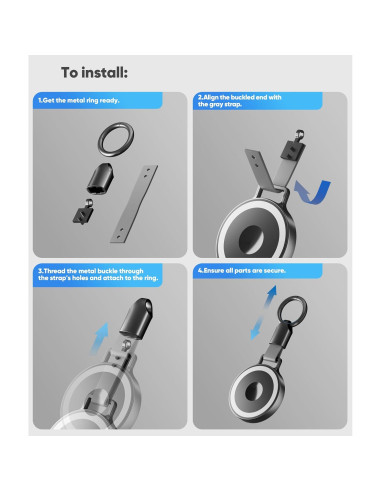 To install:

1.Get the metal ring ready.

2.Align the buckled end with the gray strap.

3.Thread the metal buckle through the strap's holes and attach to the ring.

4.Ensure all parts are secure.