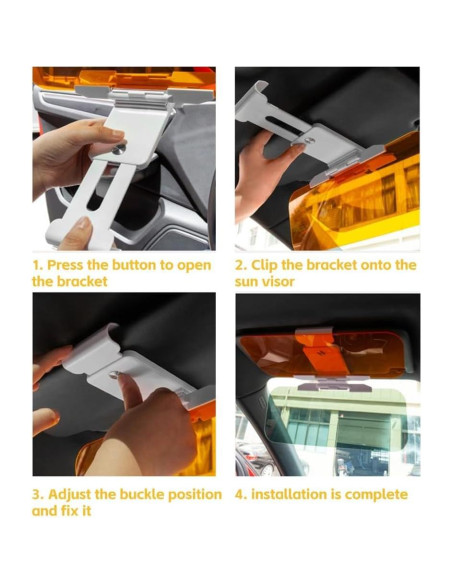 1. Press the button to open the bracket

2. Clip the bracket onto the sun visor

3. Adjust the buckle position and fix it

4. installation is complete