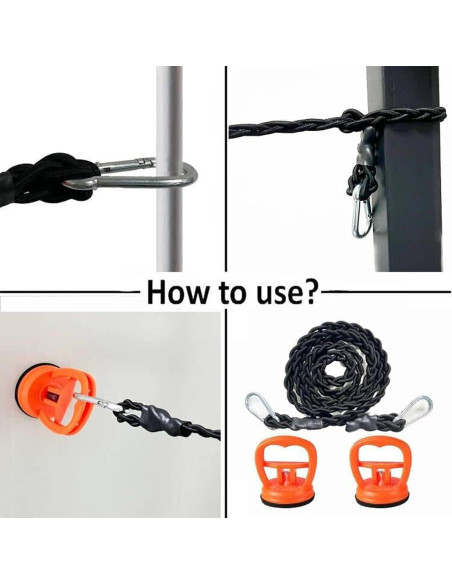 How to use?