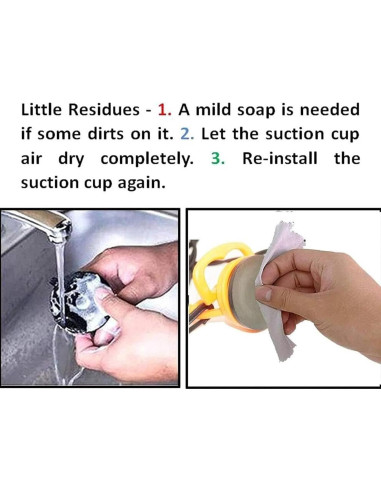 Little Residues - 1. A mild soap is needed if some dirts on it. 2. Let the suction cup air dry completely. 3. Re-install the suction cup again.