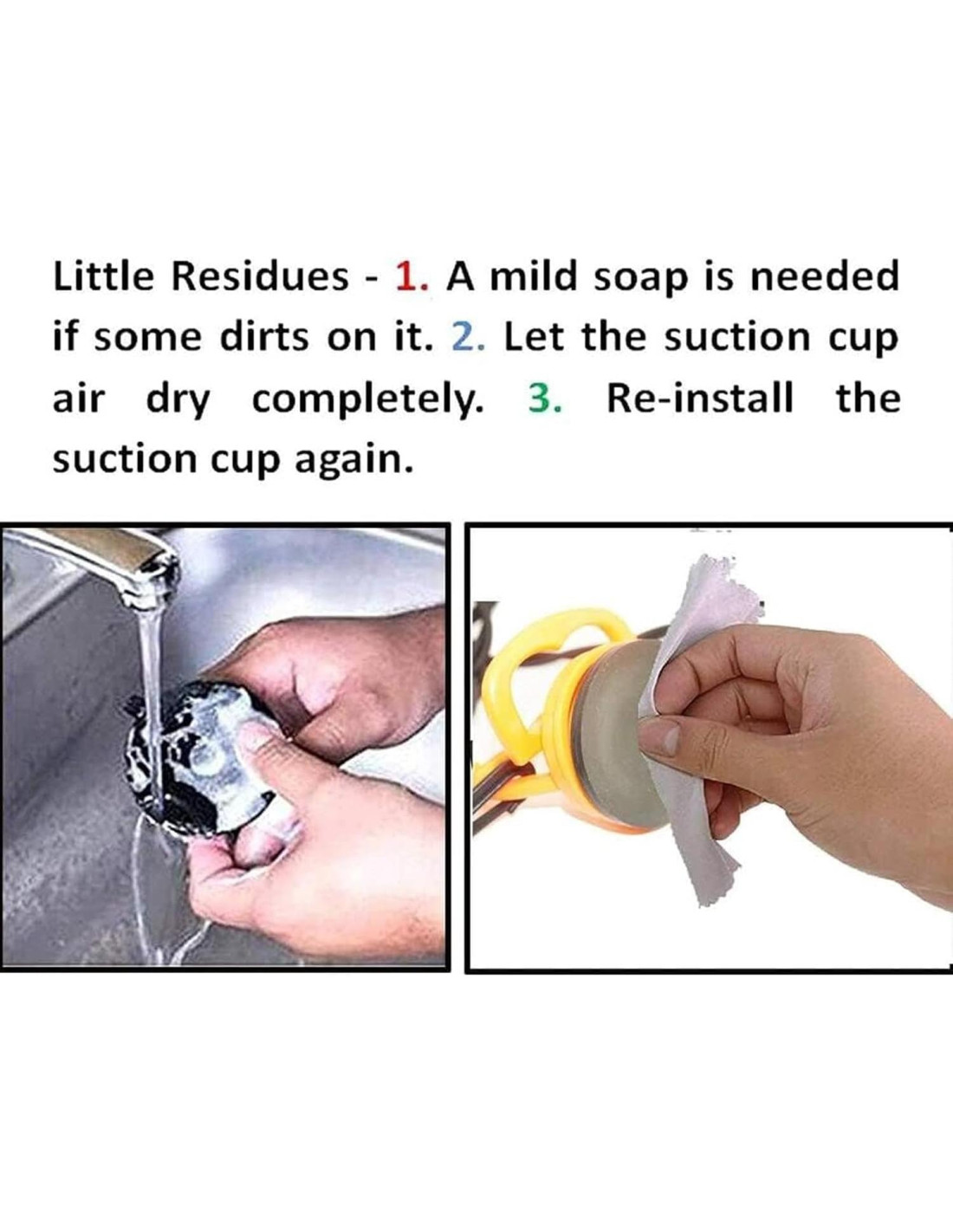 Little Residues - 1. A mild soap is needed if some dirts on it. 2. Let the suction cup air dry completely. 3. Re-install the suction cup again.