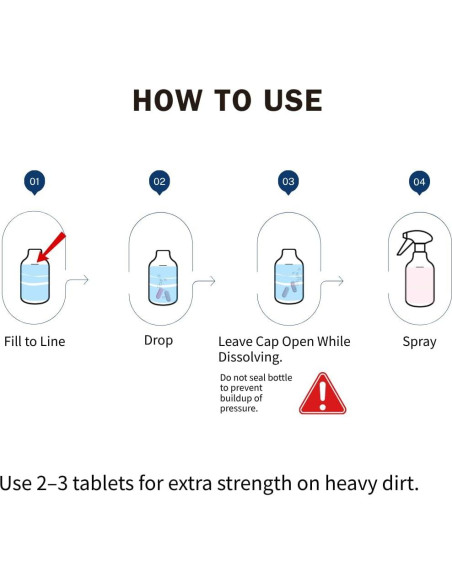 HOW TO USE

01

Fill to Line

02

Drop

03

Leave Cap Open While Dissolving.

Do not seal bottle to prevent buildup of pressure.

04

Spray

Use 2–3 tablets for extra strength on heavy dirt.