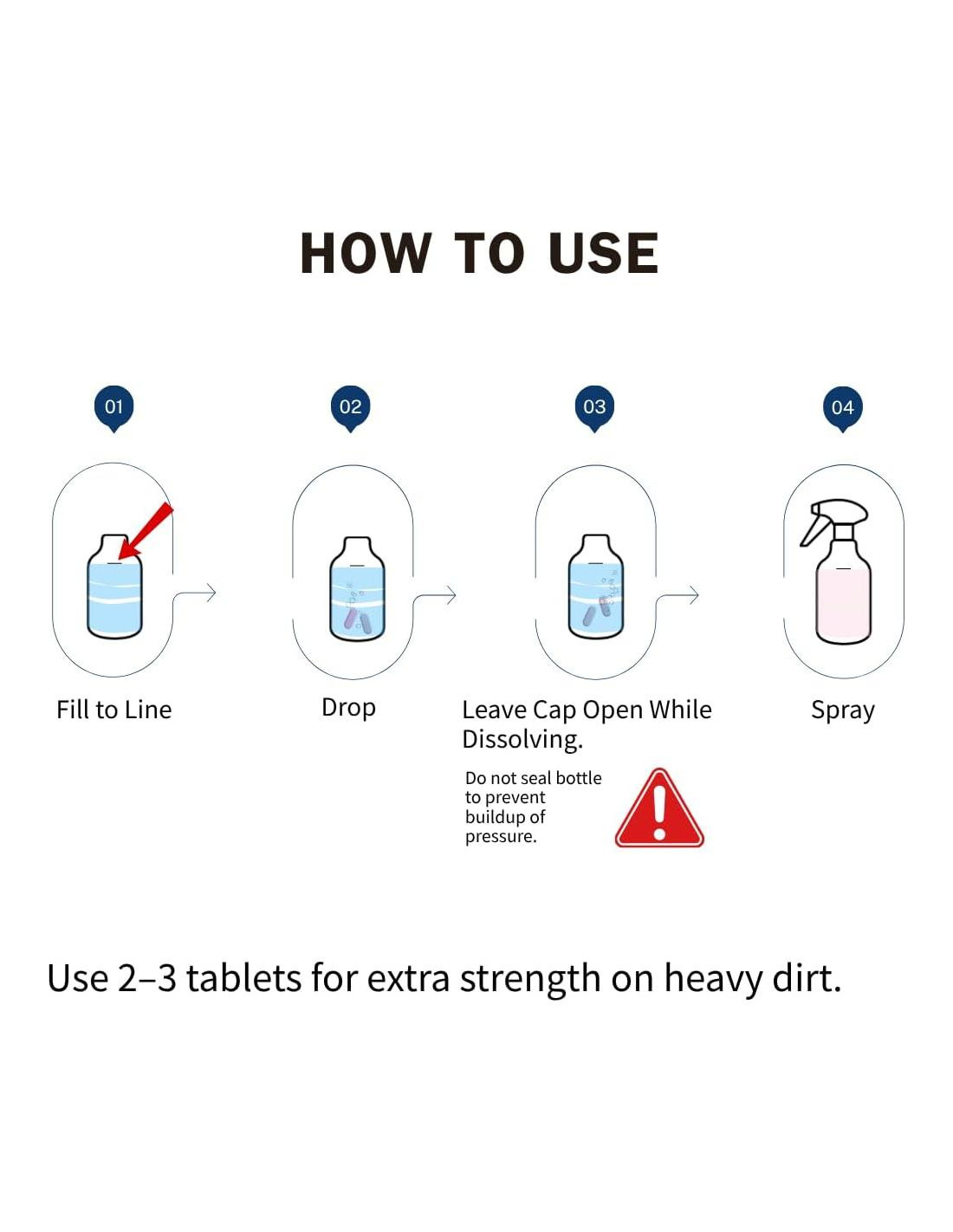 HOW TO USE

01

Fill to Line

02

Drop

03

Leave Cap Open While Dissolving.

Do not seal bottle to prevent buildup of pressure.

04

Spray

Use 2–3 tablets for extra strength on heavy dirt.