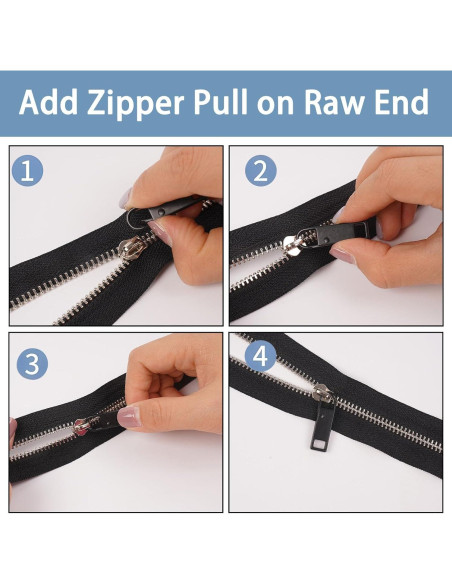 Add Zipper Pull on Raw End

1

2

3

4