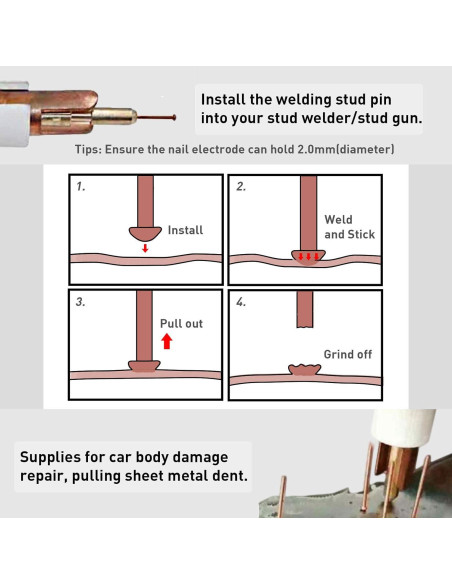 Install the welding stud pin into your stud welder/stud gun.

Tips: Ensure the nail electrode can hold 2.0mm(diameter)

1.
Install

2.
Weld and Stick

3.
Pull out

4.
Grind off

Supplies for car body damage repair, pulling sheet metal dent.