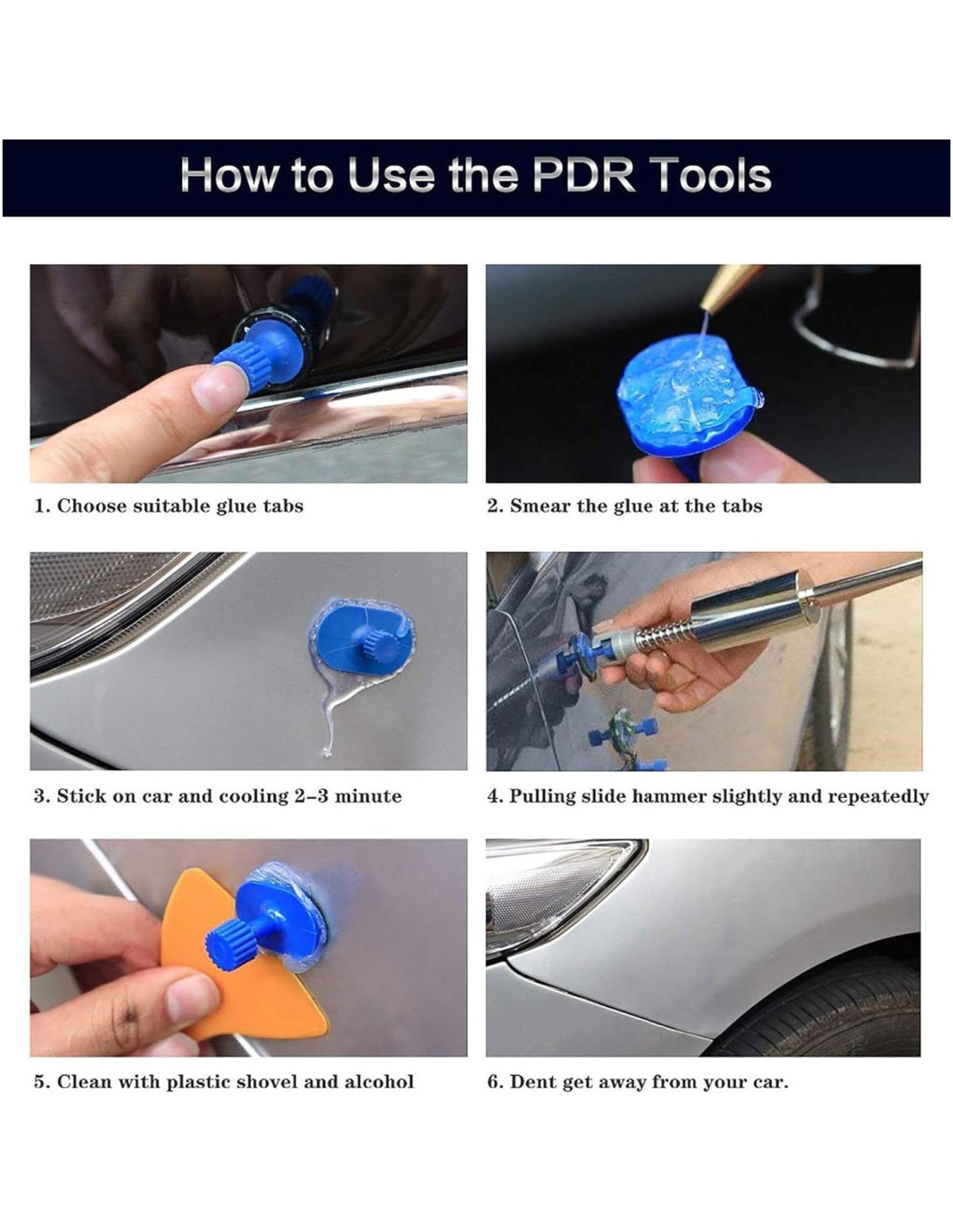 How to Use the PDR Tools

1. Choose suitable glue tabs

2. Smear the glue at the tabs

3. Stick on car and cooling 2–3 minute

4. Pulling slide hammer slightly and repeatedly

5. Clean with plastic shovel and alcohol

6. Dent get away from your car.