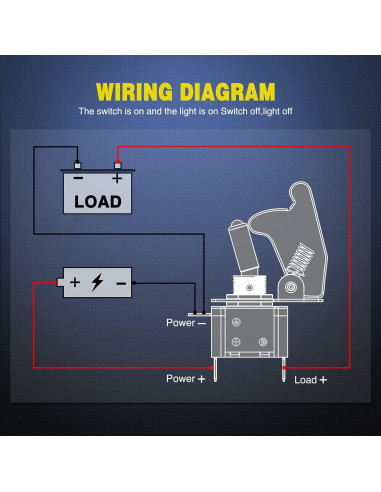 WIRING DIAGRAM
The switch is on and the light is on Switch off,light off

−
+
LOAD

+
−

Power −

Power +
Load +