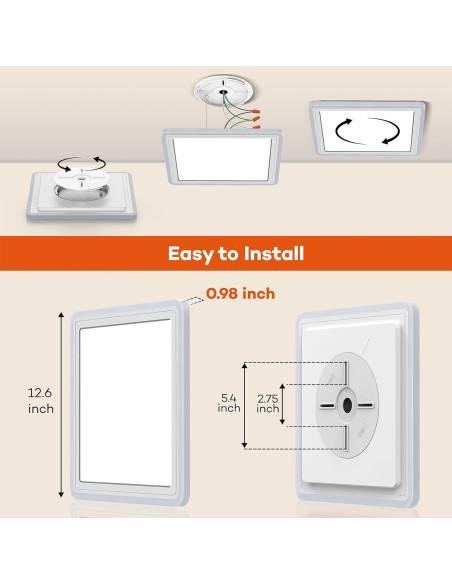 Easy to Install

0.98 inch

12.6 inch

5.4 inch

2.75 inch