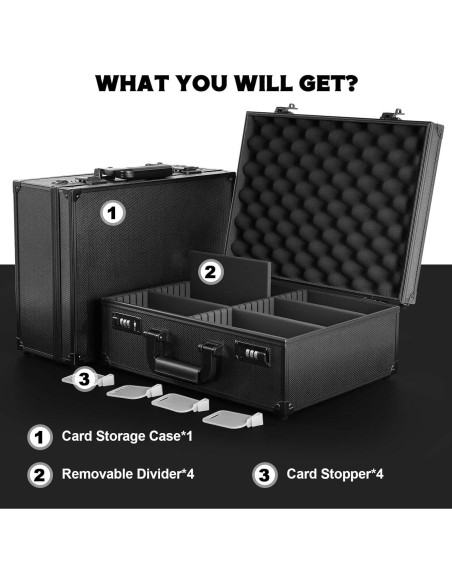 WHAT YOU WILL GET?

1

2

3

1 Card Storage Case*1

2 Removable Divider*4

3 Card Stopper*4