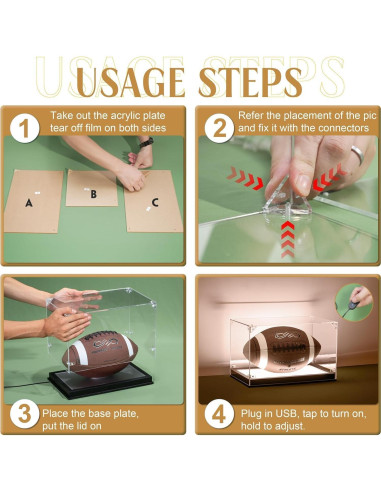 USAGE STEPS

1 Take out the acrylic plate tear off film on both sides

A

B

C

2 Refer the placement of the pic and fix it with the connectors

3 Place the base plate, put the lid on

4 Plug in USB, tap to turn on, hold to adjust.