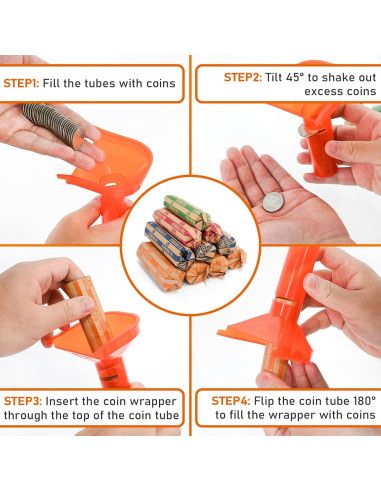 STEP1: Fill the tubes with coins

STEP2: Tilt 45° to shake out excess coins

STEP3: Insert the coin wrapper through the top of the coin tube

STEP4: Flip the coin tube 180° to fill the wrapper with coins