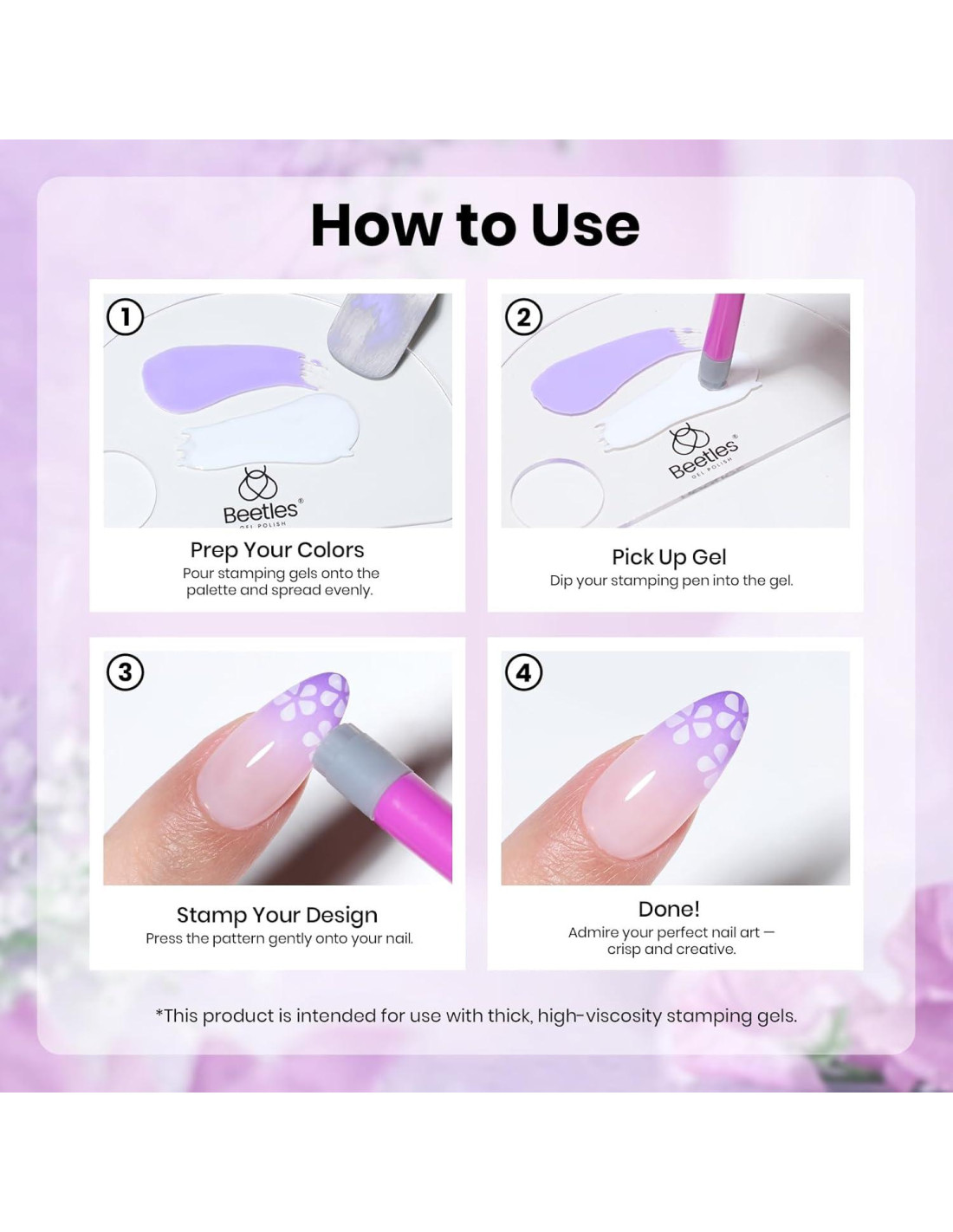 How to Use

1

Beetles®
GEL POLISH

Prep Your Colors
Pour stamping gels onto the palette and spread evenly.

2

Beetles®
GEL POLISH

Pick Up Gel
Dip your stamping pen into the gel.

3

Stamp Your Design
Press the pattern gently onto your nail.

4

Done!
Admire your perfect nail art — crisp and creative.

*This product is intended for use with thick, high-viscosity stamping gels.