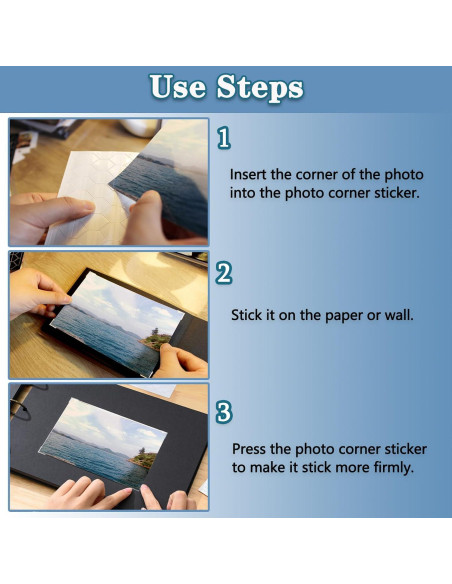 Use Steps

1

Insert the corner of the photo into the photo corner sticker.

2

Stick it on the paper or wall.

3

Press the photo corner sticker to make it stick more firmly.