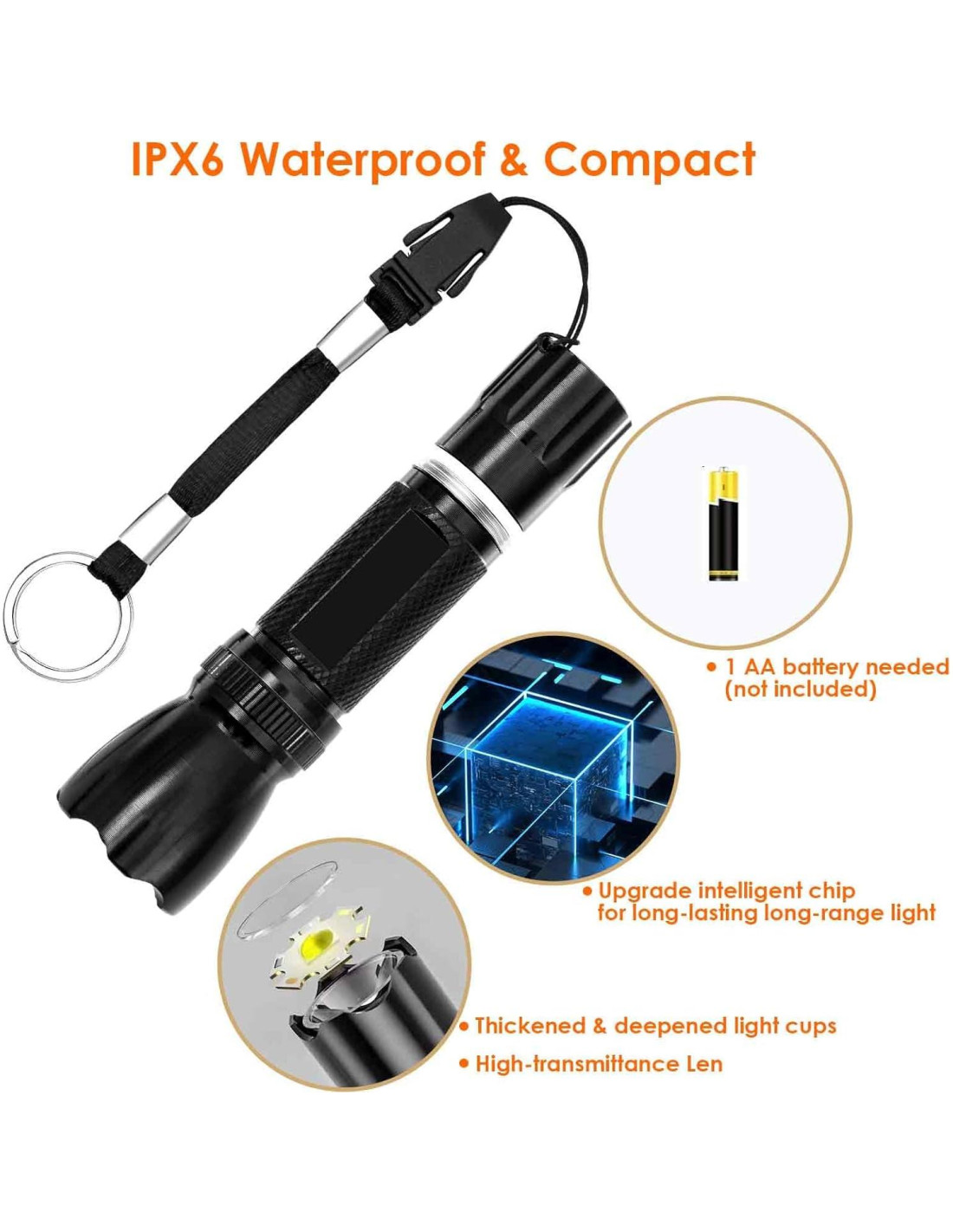 IPX6 Waterproof & Compact

• 1 AA battery needed (not included)

• Upgrade intelligent chip for long-lasting long-range light

• Thickened & deepened light cups

• High-transmittance Len