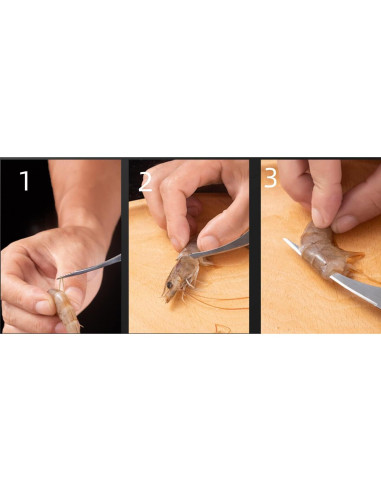 1

2

3