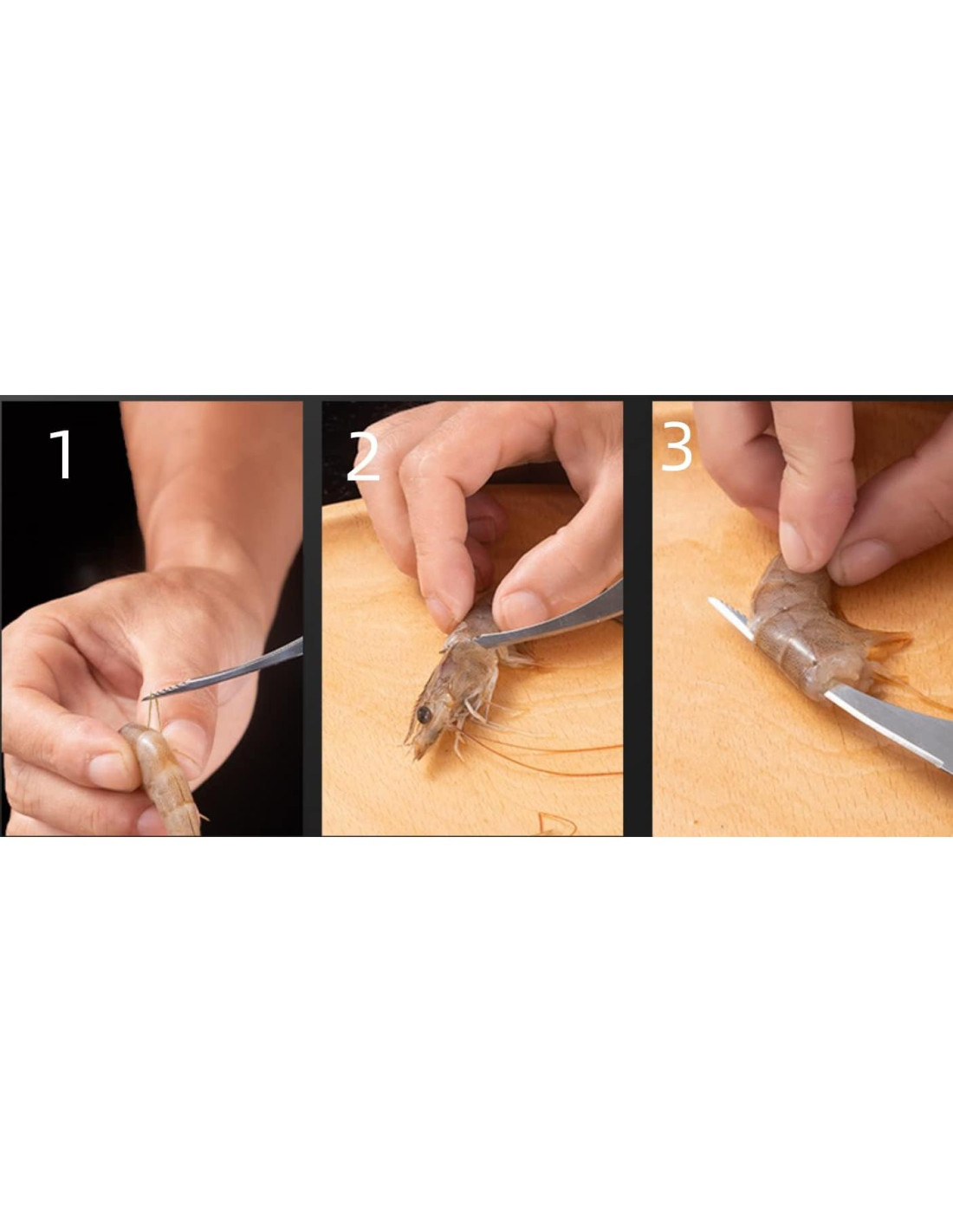 1

2

3