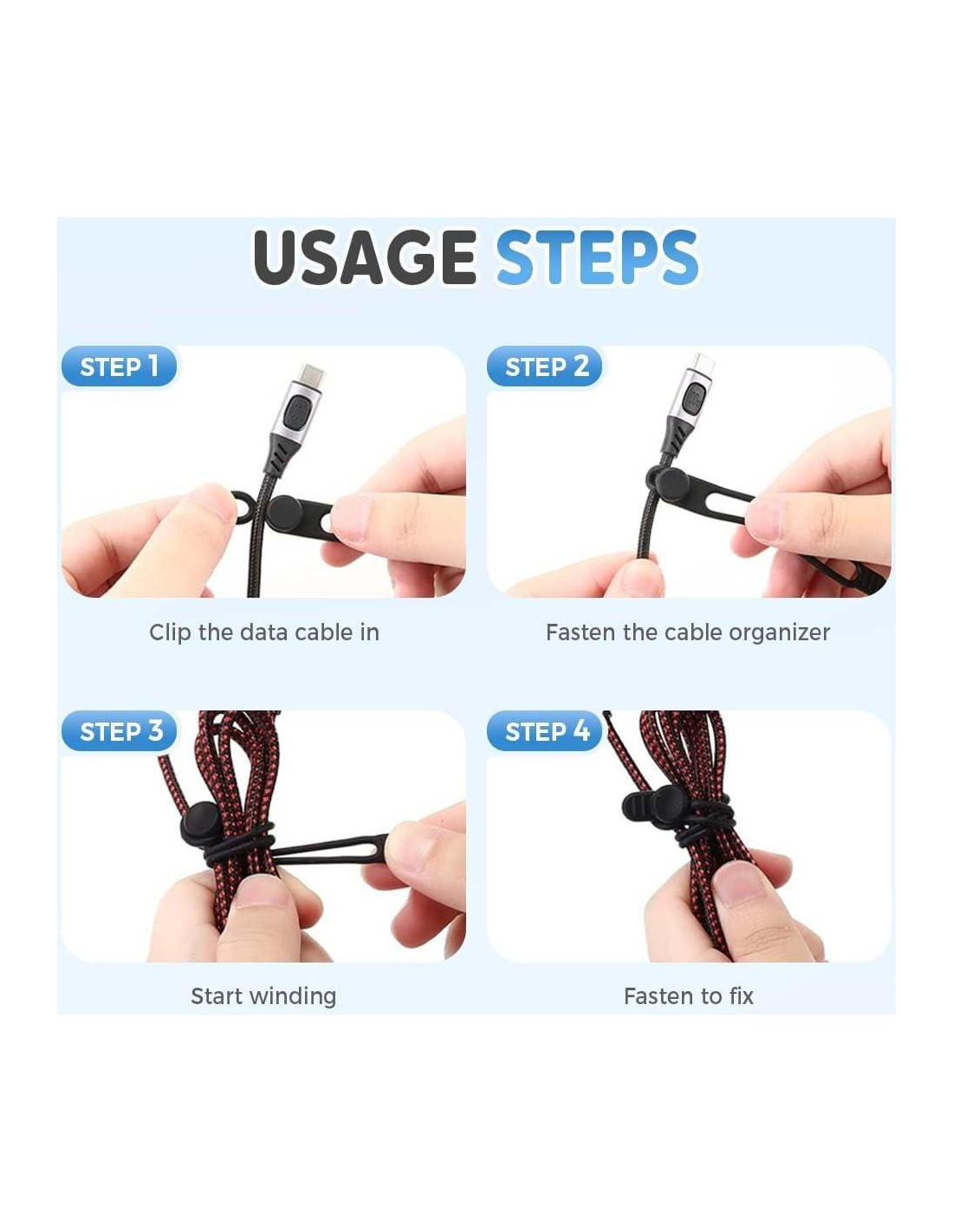 USAGE STEPS

STEP 1

Clip the data cable in

STEP 2

Fasten the cable organizer

STEP 3

Start winding

STEP 4

Fasten to fix