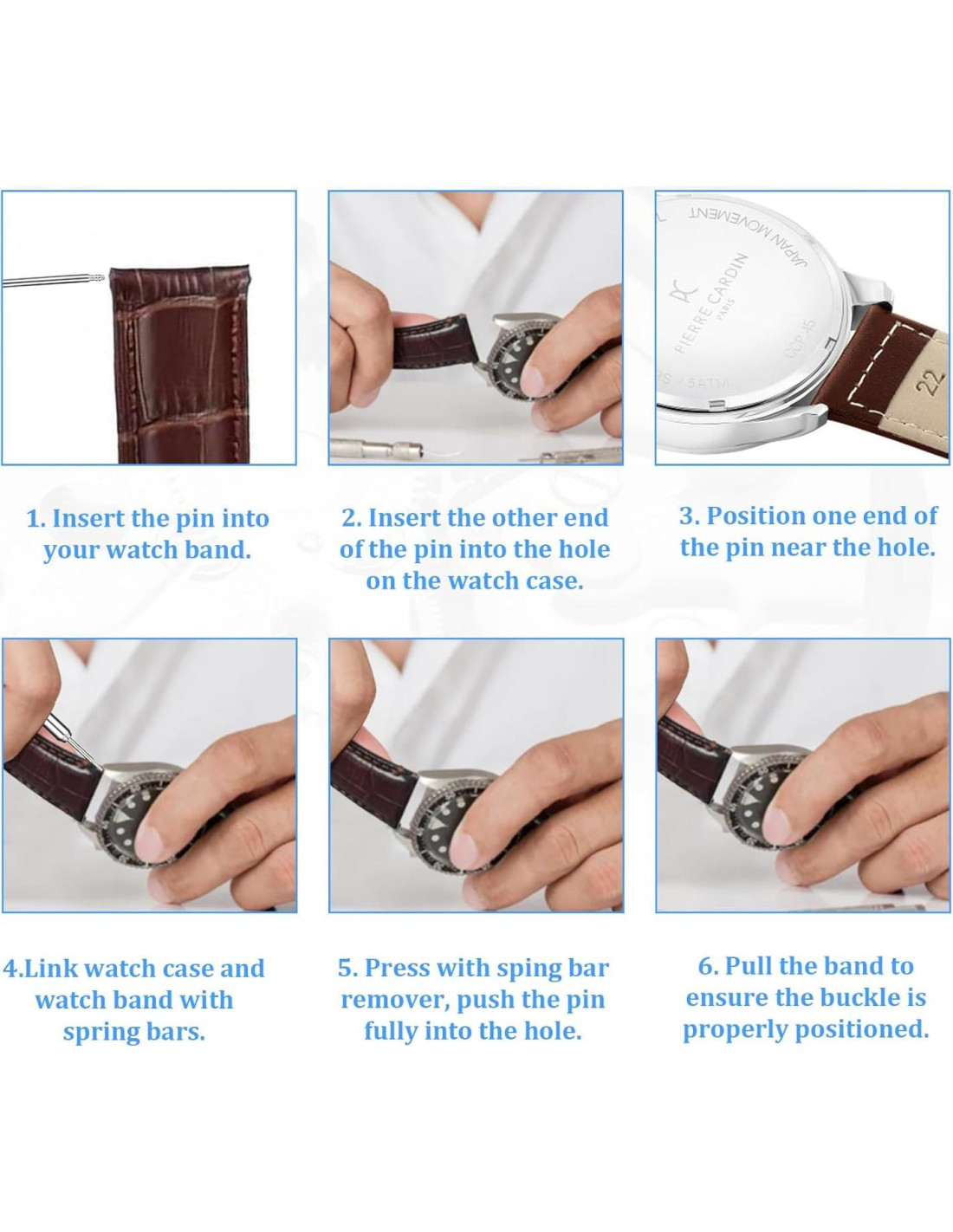 JAPAN MOVEMENT
PIERRE CARDIN
PARIS
CCP 45
5ATM
22

1. Insert the pin into your watch band.

2. Insert the other end of the pin into the hole on the watch case.

3. Position one end of the pin near the hole.

4.Link watch case and watch band with spring bars.

5. Press with sping bar remover, push the pin fully into the hole.

6. Pull the band to ensure the buckle is properly positioned.