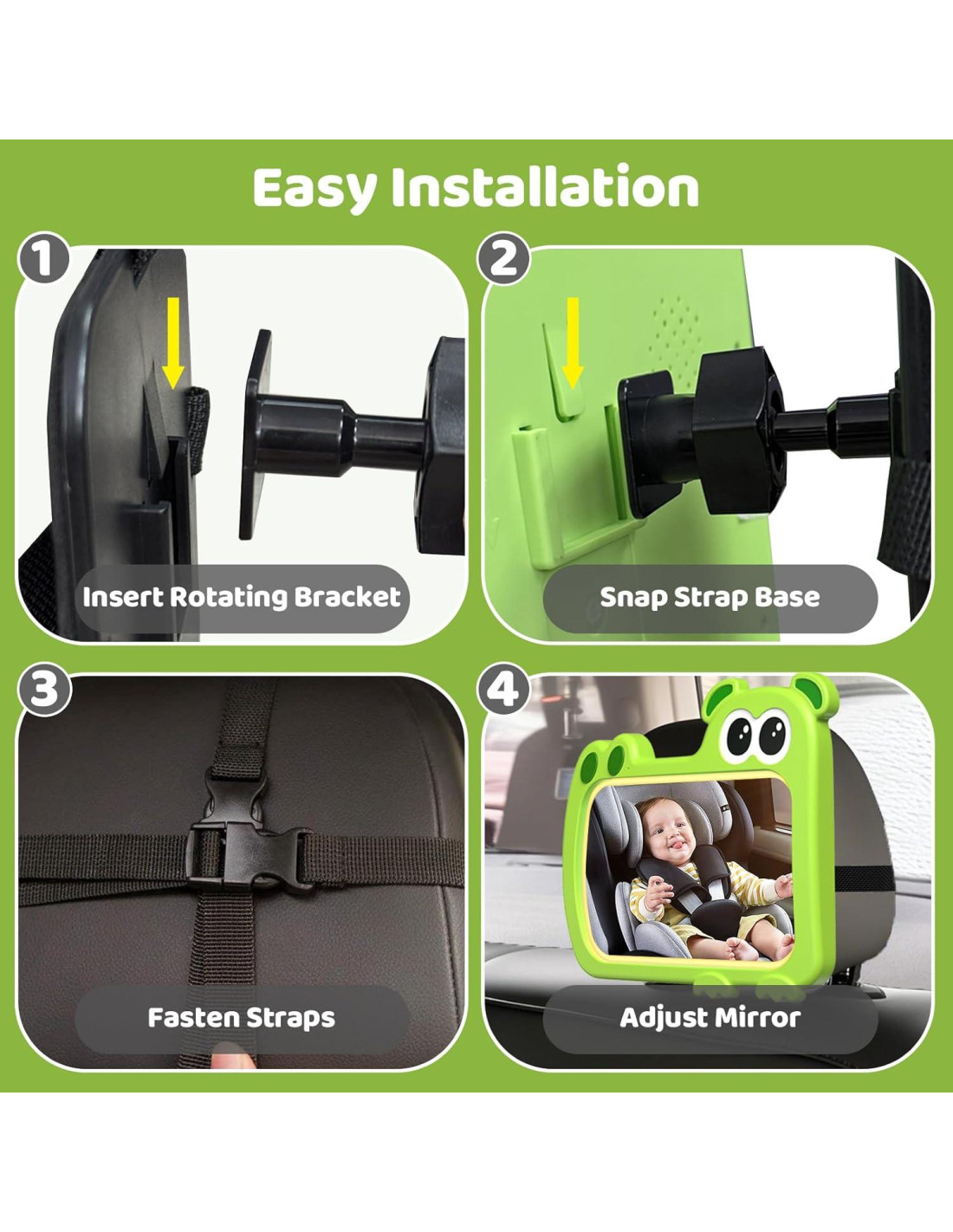 Easy Installation

1

Insert Rotating Bracket

2

Snap Strap Base

3

Fasten Straps

4

Adjust Mirror