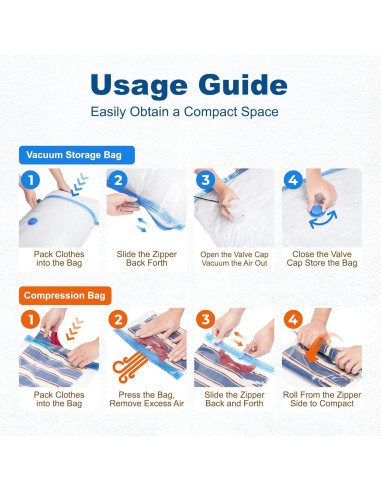 Usage Guide

Easily Obtain a Compact Space

Vacuum Storage Bag

1

Pack Clothes into the Bag

2

Slide the Zipper Back Forth

3

Open the Valve Cap Vacuum the Air Out

4

Close the Valve Cap Store the Bag

Compression Bag

1

Pack Clothes into the Bag

2

Press the Bag, Remove Excess Air

3

Slide the Zipper Back and Forth

4

Roll From the Zipper Side to Compact