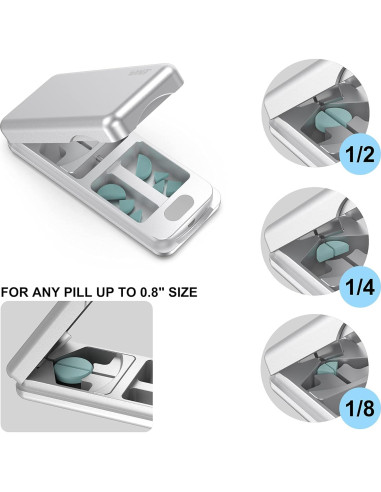 FOR ANY PILL UP TO 0.8" SIZE

1/2

1/4

1/8