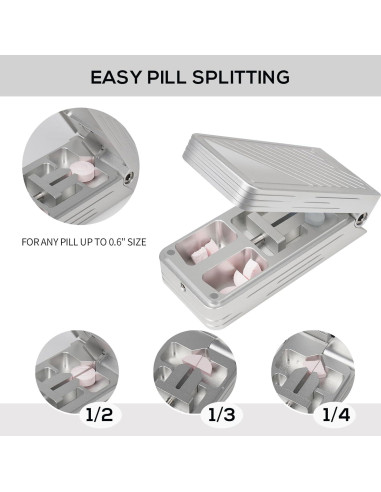 EASY PILL SPLITTING

FOR ANY PILL UP TO 0.6" SIZE

1/2

1/3

1/4