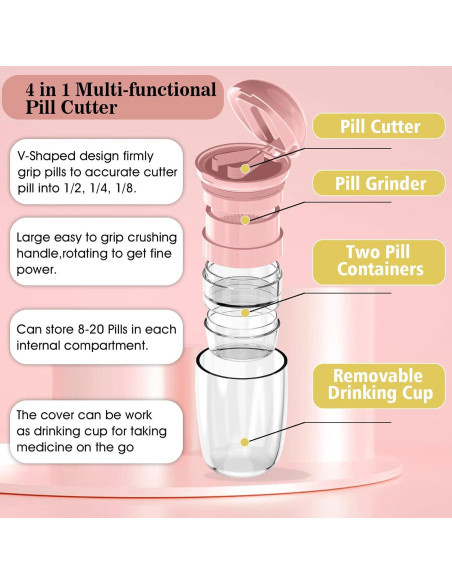 4 in 1 Multi-functional Pill Cutter

V-Shaped design firmly grip pills to accurate cutter pill into 1/2, 1/4, 1/8.

Large easy to grip crushing handle,rotating to get fine power.

Can store 8-20 Pills in each internal compartment.

The cover can be work as drinking cup for taking medicine on the go

Pill Cutter

Pill Grinder

Two Pill Containers

Removable Drinking Cup