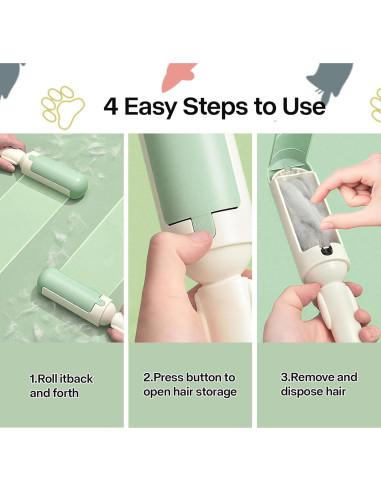 4 Easy Steps to Use

1.Roll itback and forth

2.Press button to open hair storage

3.Remove and dispose hair