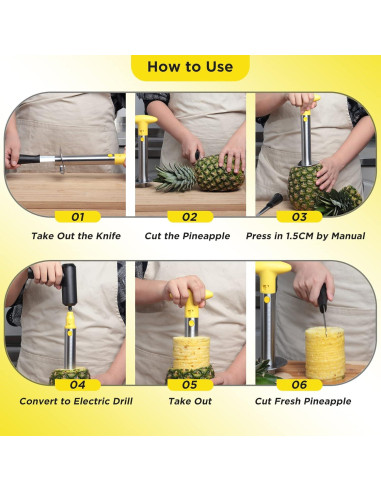 How to Use

01
Take Out the Knife

02
Cut the Pineapple

03
Press in 1.5CM by Manual

04
Convert to Electric Drill

05
Take Out

06
Cut Fresh Pineapple