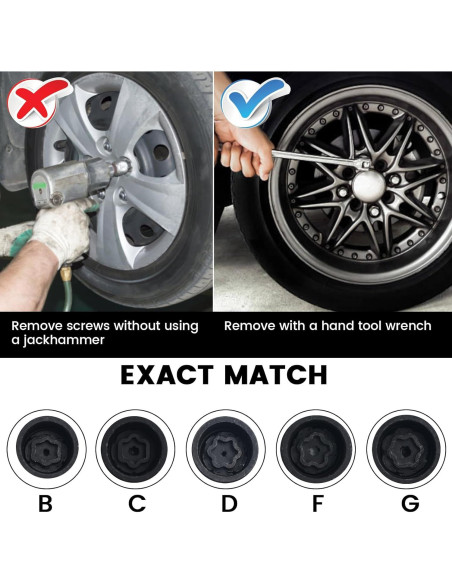 Remove screws without using a jackhammer

Remove with a hand tool wrench

EXACT MATCH

B

C

D

F

G