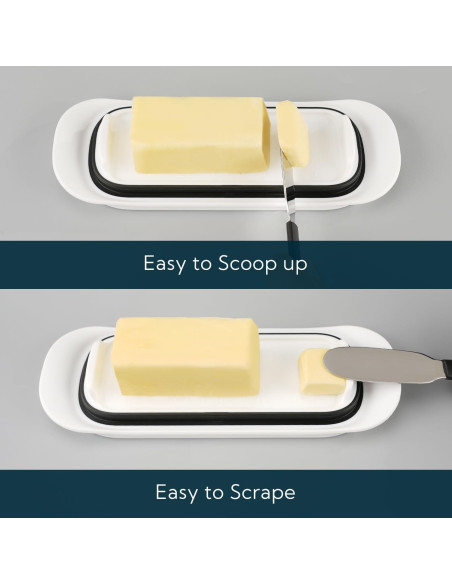 Easy to Scoop up

Easy to Scrape