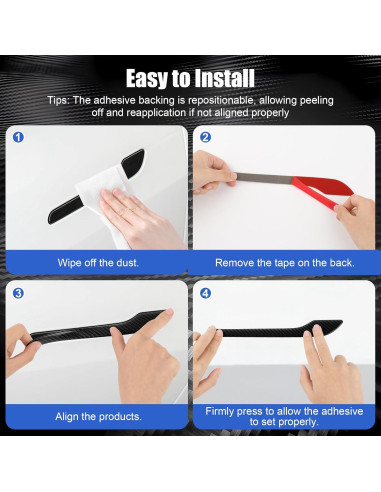 Easy to Install

Tips: The adhesive backing is repositionable, allowing peeling off and reapplication if not aligned properly

1

Wipe off the dust.

2

Remove the tape on the back.

3

Align the products.

4

Firmly press to allow the adhesive to set properly.