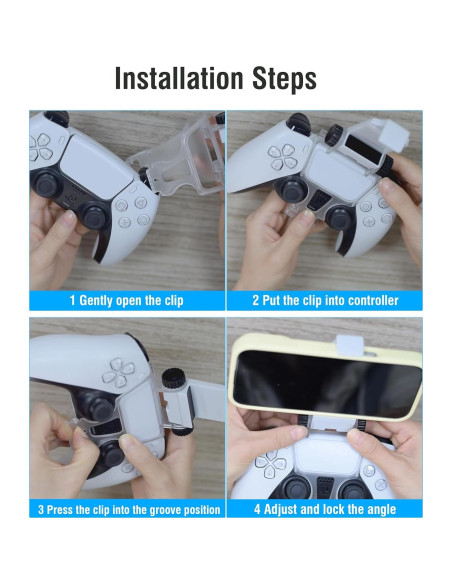 Installation Steps

1 Gently open the clip

2 Put the clip into controller

3 Press the clip into the groove position

4 Adjust and lock the angle