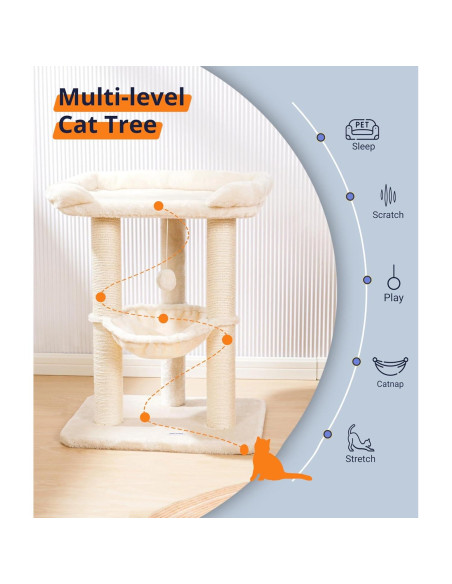 Multi-level Cat Tree

PET
Sleep

Scratch

Play

Catnap

Stretch