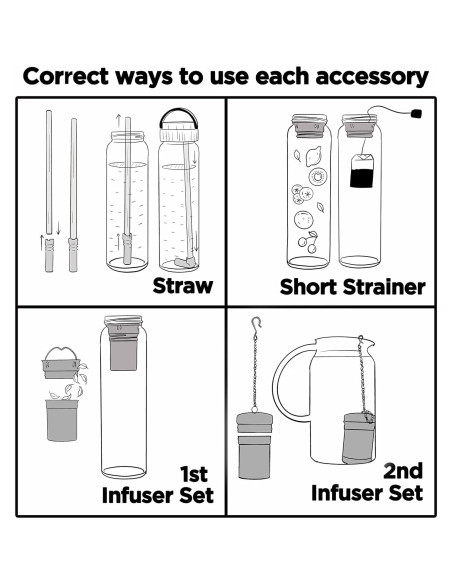 Correct ways to use each accessory

Straw

Short Strainer

1st
Infuser Set

2nd
Infuser Set