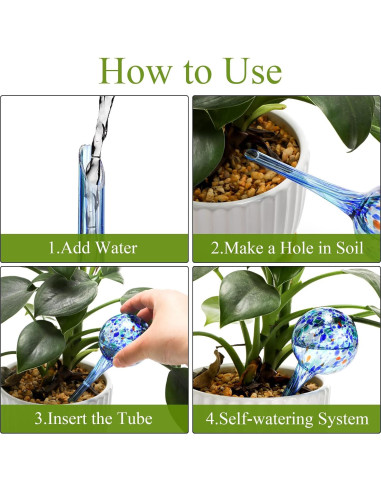 How to Use

1.Add Water

2.Make a Hole in Soil

3.Insert the Tube

4.Self-watering System