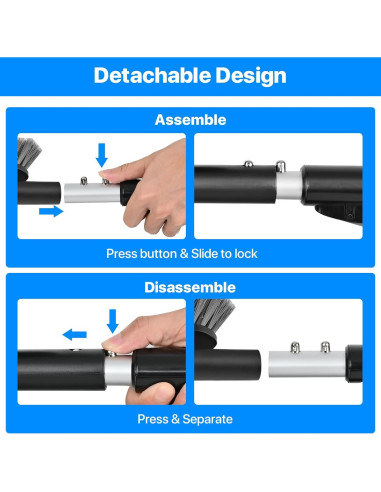 Detachable Design

Assemble

Press button & Slide to lock

Disassemble

Press & Separate