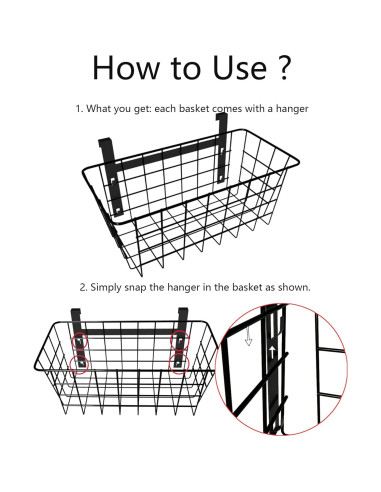 How to Use ?

1. What you get: each basket comes with a hanger

2. Simply snap the hanger in the basket as shown.