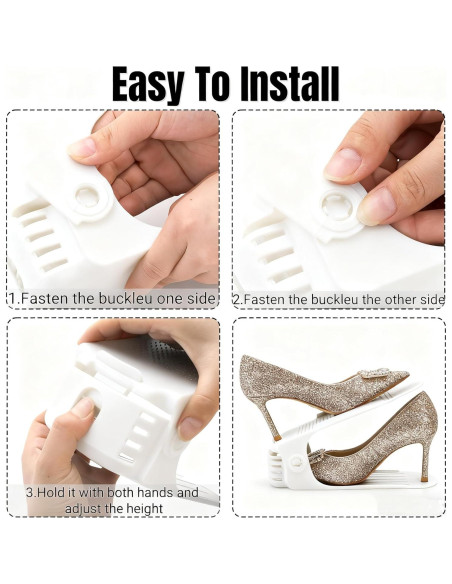 Easy To Install

1.Fasten the buckleu one side

2.Fasten the buckleu the other side

3.Hold it with both hands and adjust the height