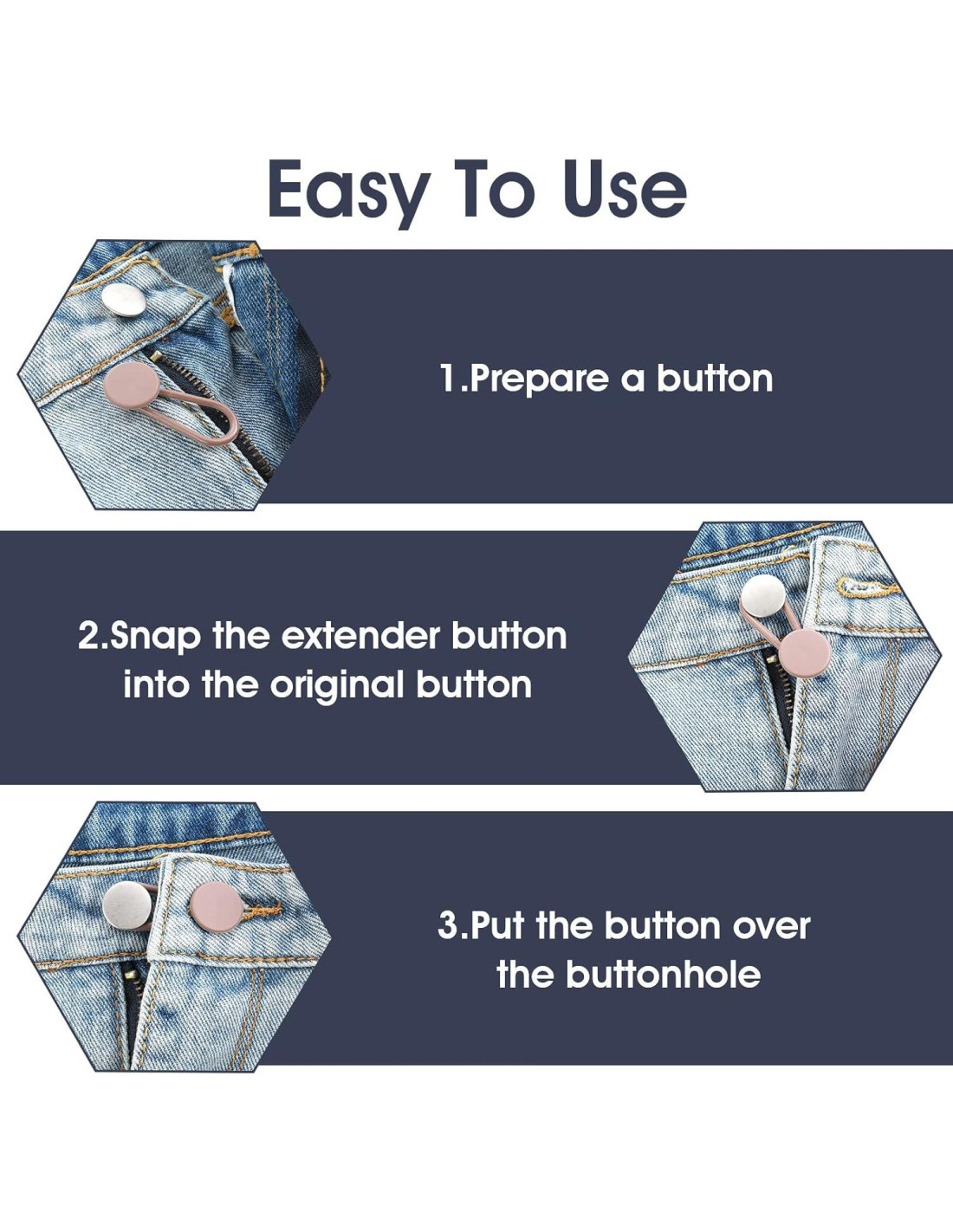 Easy To Use

1.Prepare a button

2.Snap the extender button into the original button

3.Put the button over the buttonhole