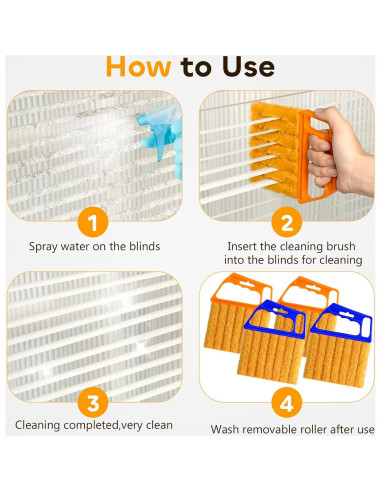 How to Use

1

Spray water on the blinds

2

Insert the cleaning brush into the blinds for cleaning

3

Cleaning completed,very clean

4

Wash removable roller after use